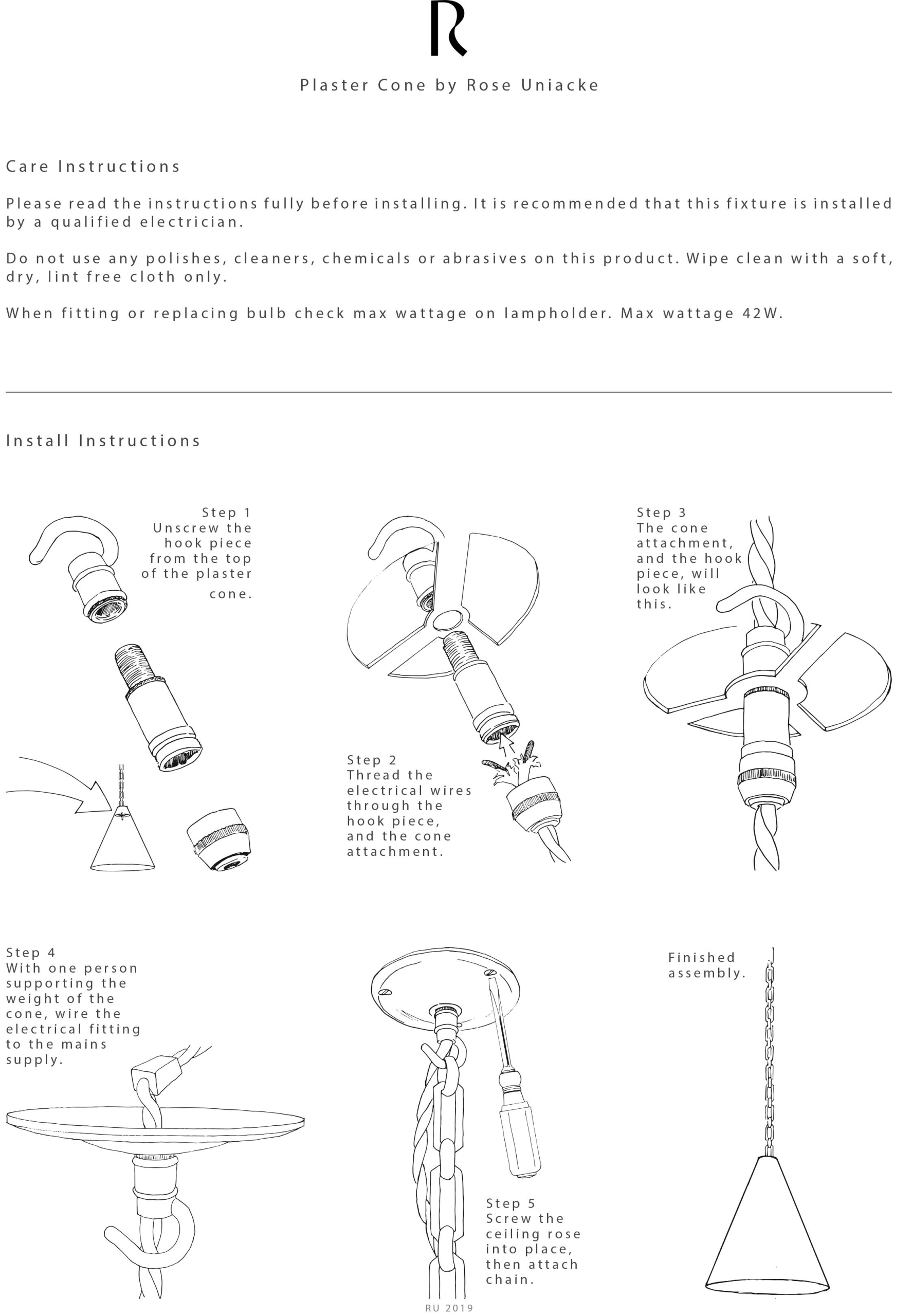 R

Plaster Cone by Rose Uniacke

Care Instructions

Please read the instructions fully before installing. It is recommended that this fixture is installed by a qualified electrician.

Do not use any polishes, cleaners, chemicals or abrasives on this product. Wipe clean with a soft, dry, lint free cloth only.

When fitting or replacing bulb check max wattage on lampholder. Max wattage 42W.

Install Instructions

Step 1
Unscrew the hook piece from the top of the plaster cone.

Step 2
Thread the electrical wires through the hook piece, and the cone attachment.

Step 3
The cone attachment, and the hook piece, will look like this.

Step 4
With one person supporting the weight of the cone, wire the electrical fitting to the mains supply.

Step 5
Screw the ceiling rose into place, then attach chain.

Finished assembly.

RU 2019