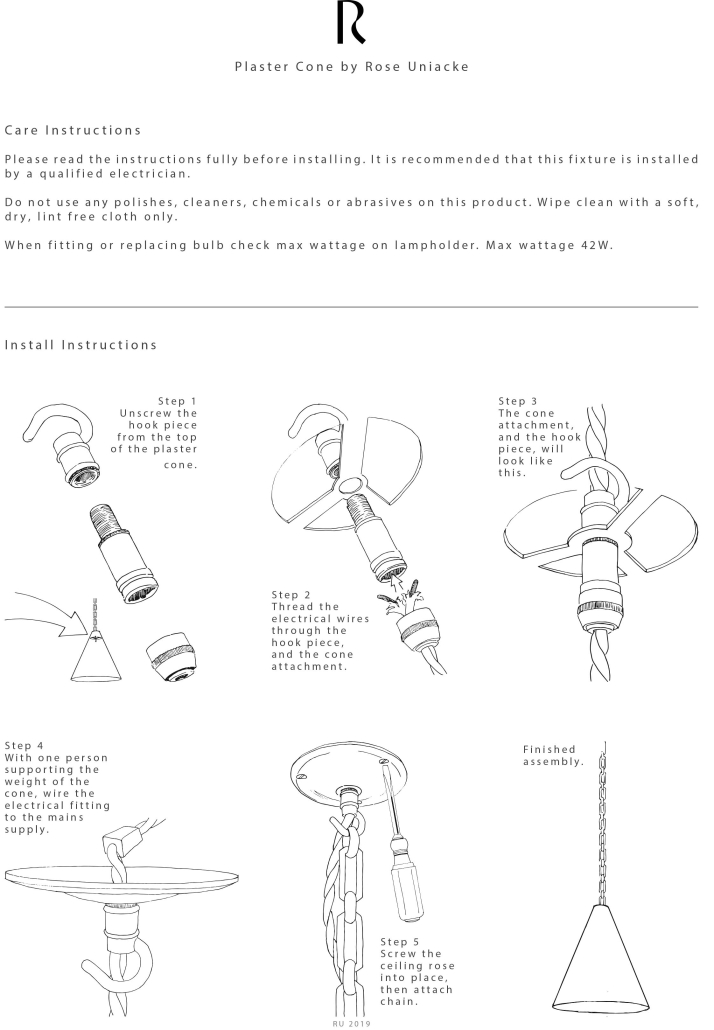 R

Plaster Cone by Rose Uniacke

Care Instructions

Please read the instructions fully before installing. It is recommended that this fixture is installed by a qualified electrician.

Do not use any polishes, cleaners, chemicals or abrasives on this product. Wipe clean with a soft, dry, lint free cloth only.

When fitting or replacing bulb check max wattage on lampholder. Max wattage 42W.

Install Instructions

Step 1
Unscrew the hook piece from the top of the plaster cone.

Step 2
Thread the electrical wires through the hook piece, and the cone attachment.

Step 3
The cone attachment, and the hook piece, will look like this.

Step 4
With one person supporting the weight of the cone, wire the electrical fitting to the mains supply.

Step 5
Screw the ceiling rose into place, then attach chain.

Finished assembly.

RU 2019